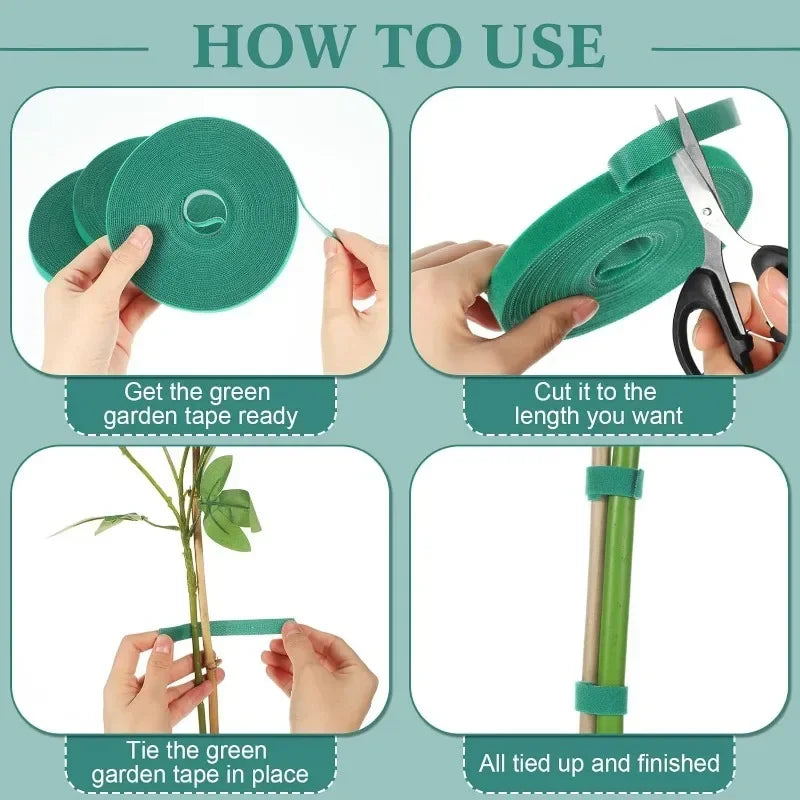 HOW TO USE

Get the green garden tape ready

Cut it to the length you want

Tie the green garden tape in place

All tied up and finished