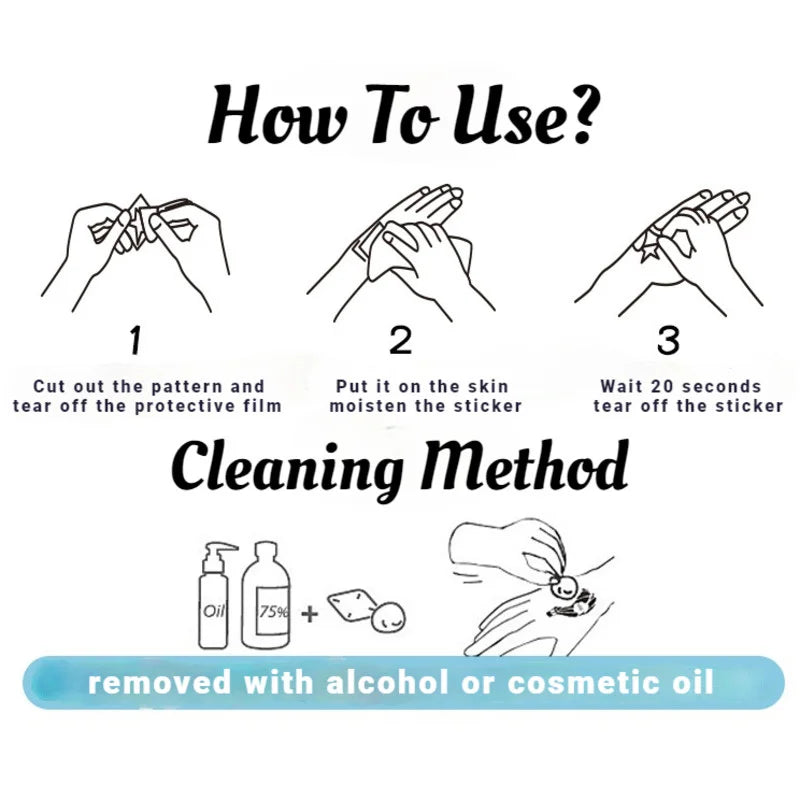 How To Use?

1

Cut out the pattern and tear off the protective film

2

Put it on the skin moisten the sticker

3

Wait 20 seconds tear off the sticker

Cleaning Method

Oil

75%

+

removed with alcohol or cosmetic oil