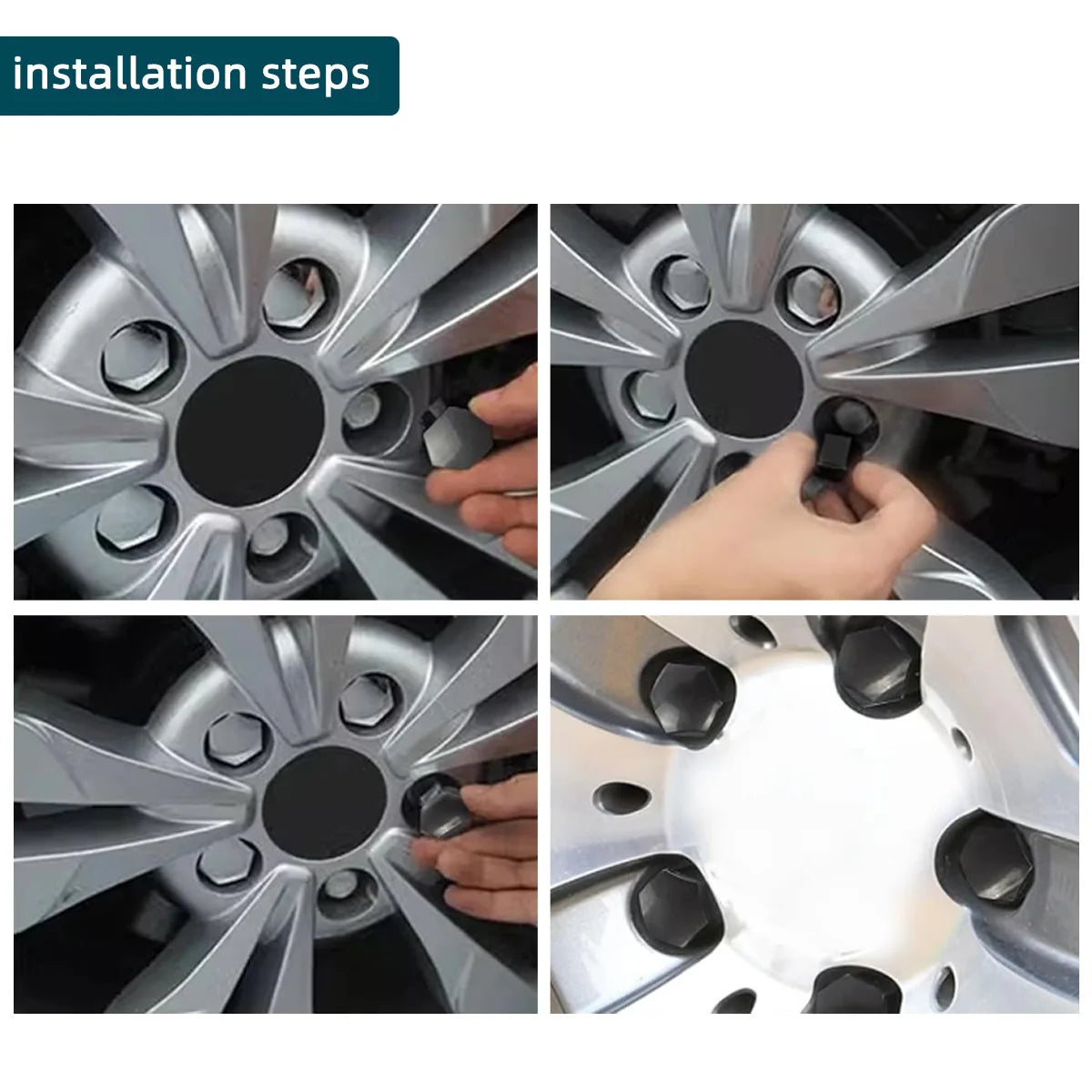 installation steps